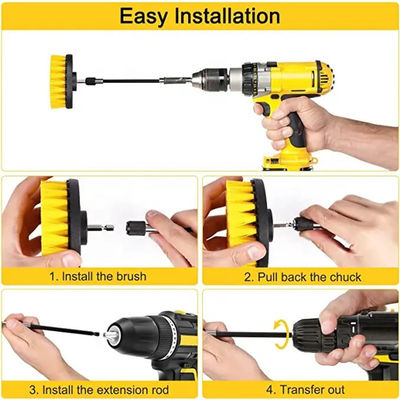 Easy Installation

1. Install the brush

2. Pull back the chuck

3. Install the extension rod

4. Transfer out